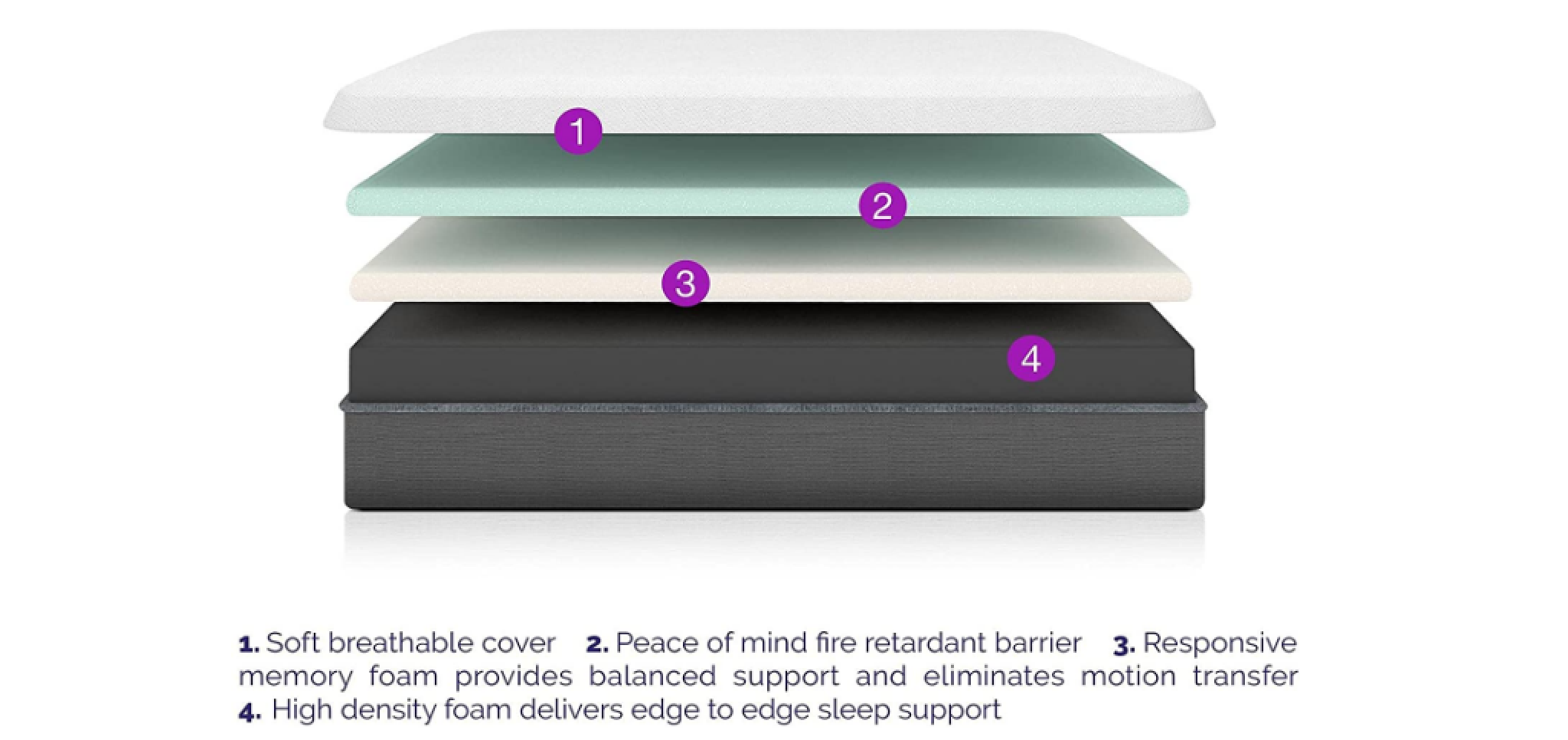 1

2

3

4

1. Soft breathable cover 2. Peace of mind fire retardant barrier 3. Responsive memory foam provides balanced support and eliminates motion transfer 4. High density foam delivers edge to edge sleep support